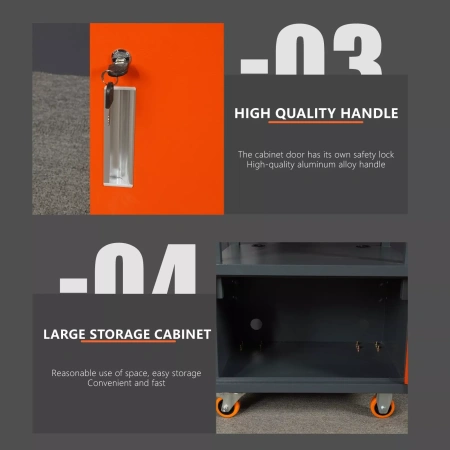 -03

HIGH QUALITY HANDLE

The cabinet door has its own safety lock
High-quality aluminum alloy handle

-04

LARGE STORAGE CABINET

Reasonable use of space, easy storage
Convenient and fast