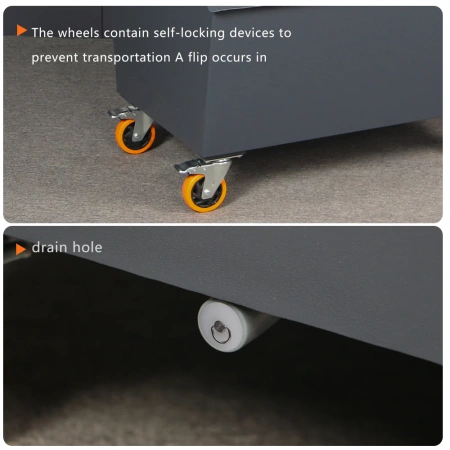 The wheels contain self-locking devices to prevent transportation A flip occurs in

drain hole