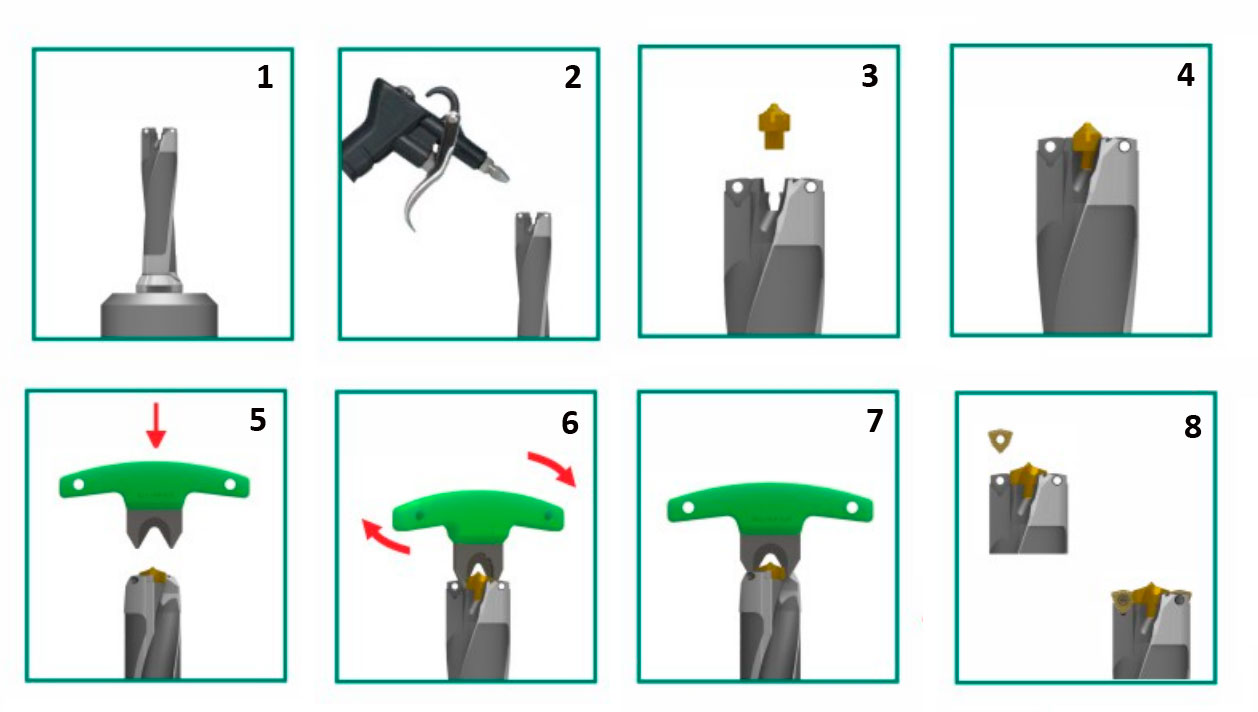 1

2

3

4

5

6

7

8