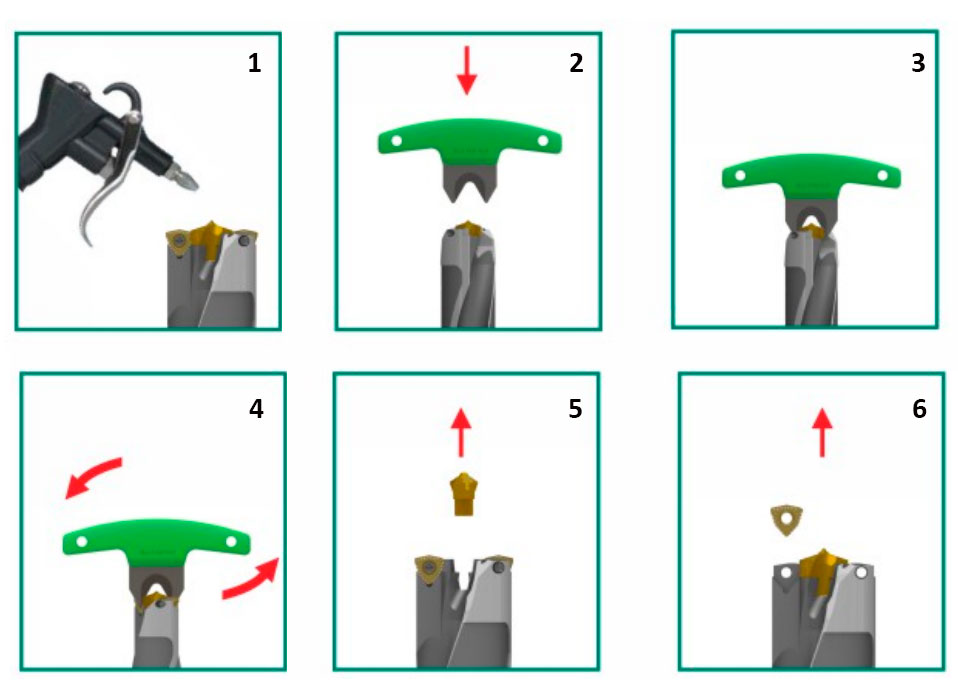 1

2

3

4

5

6